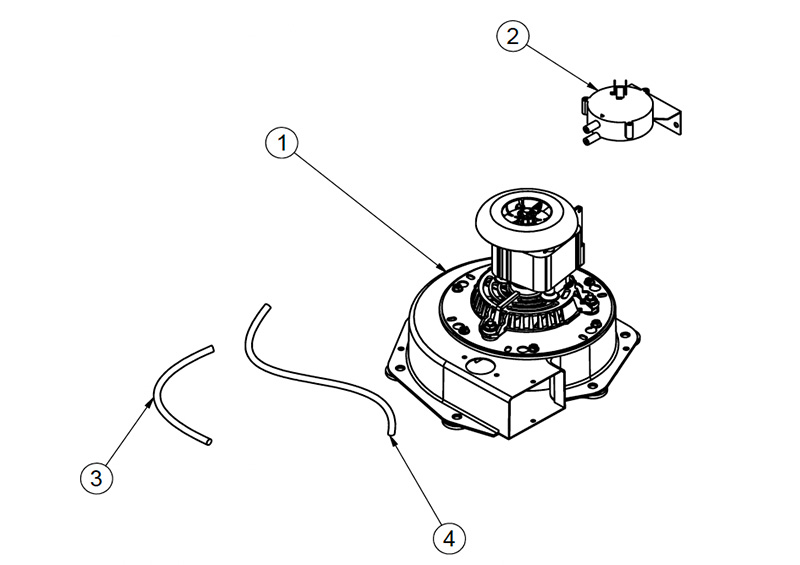 2
1
3
4