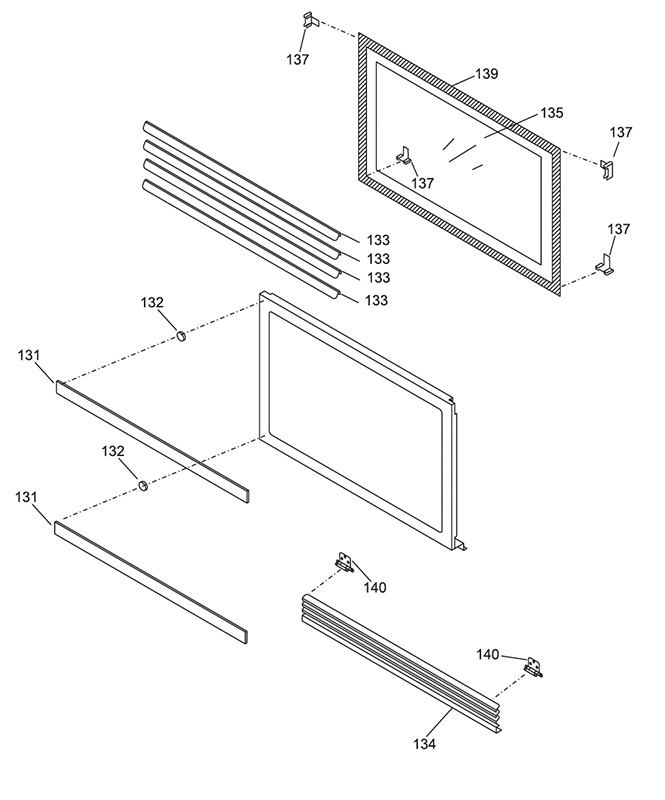 137
139
135
137
137
137
133
133
133
133
132
131
132
131
140
140
134