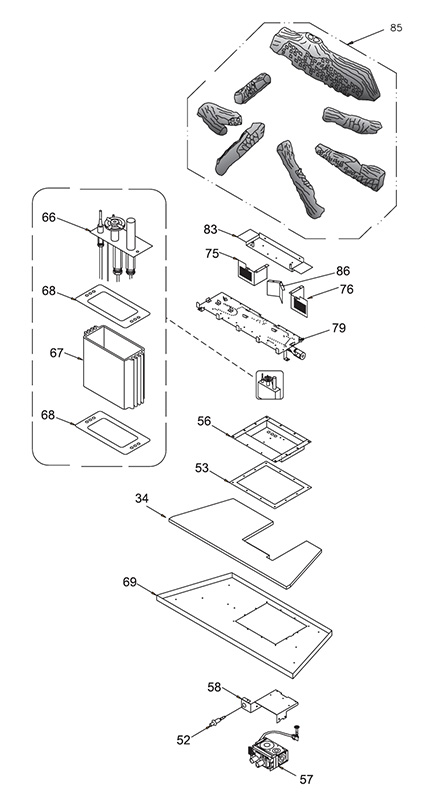 85
66
83
75
86
76
68
79
67
68
56
53
34
69
58
52
57