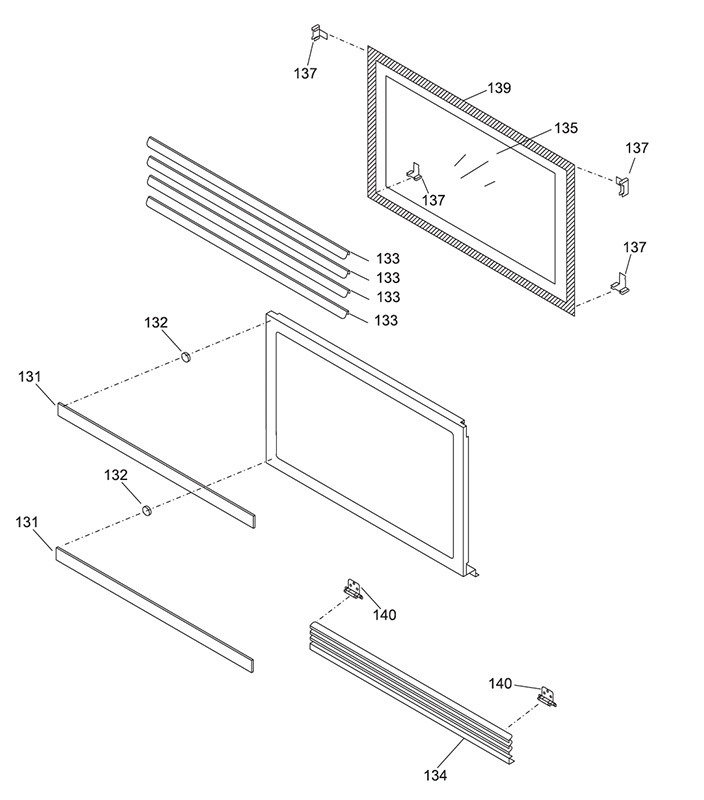 137
139
135
137
137
137
133
133
133
133
132
131
132
131
140
140
134