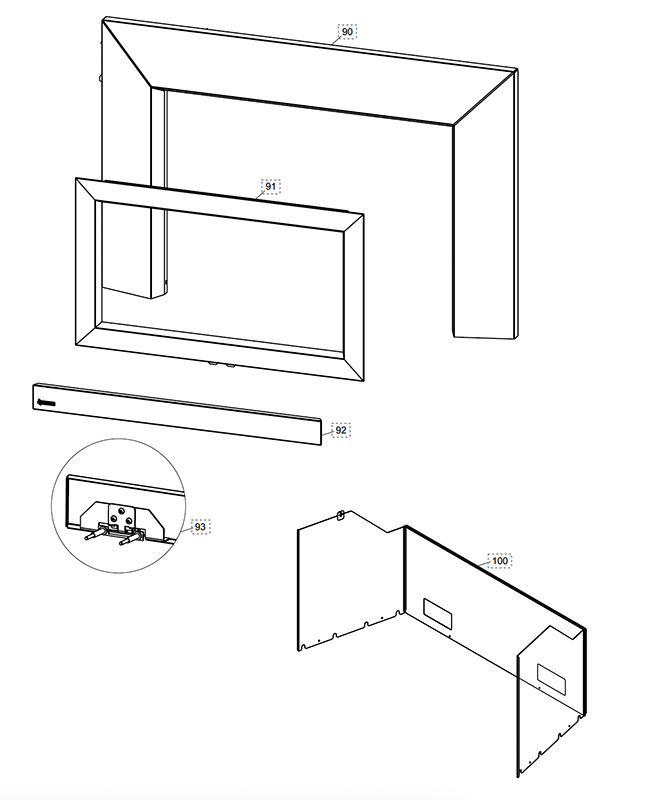 90

91

92

93

100