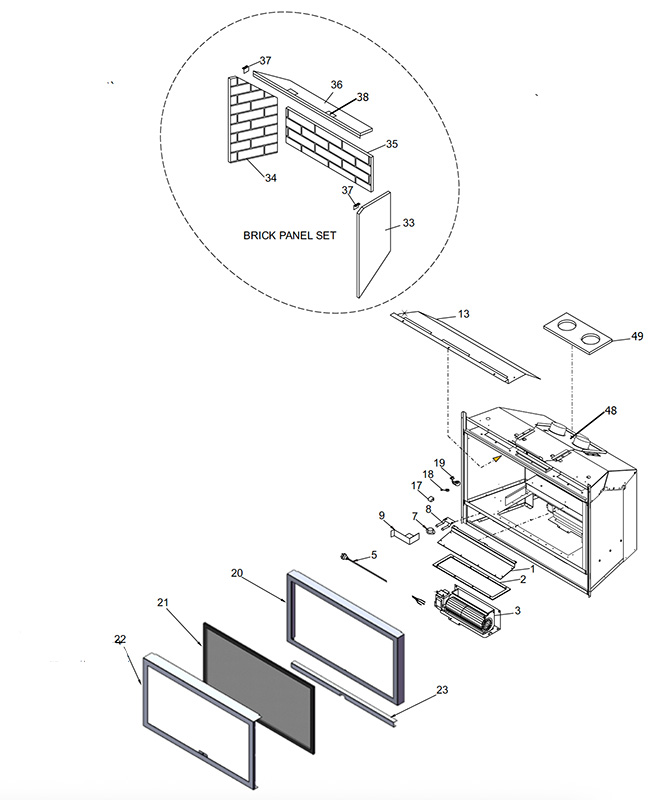 37
36
38
35
34
37
33
BRICK PANEL SET
13
49
48
19
18
17
9
7
8
5
1
2
3
20
21
22
23