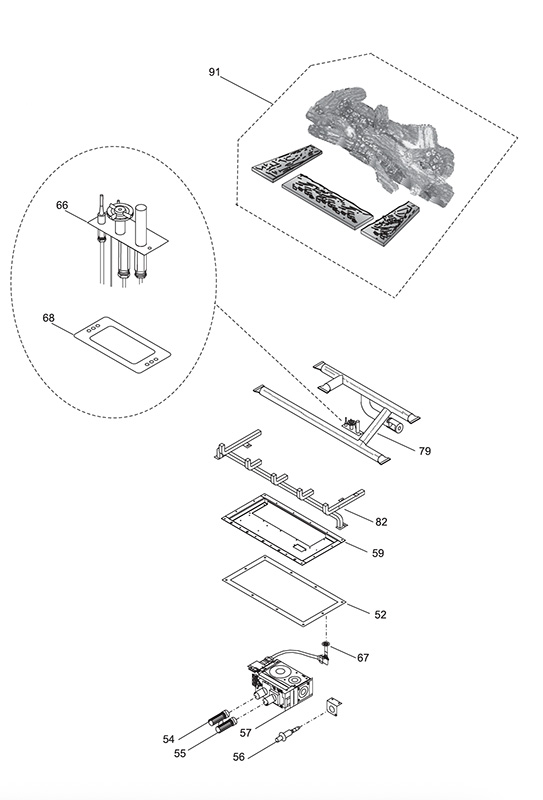 91

66

68

79

82

59

52

67

54

57

55

56