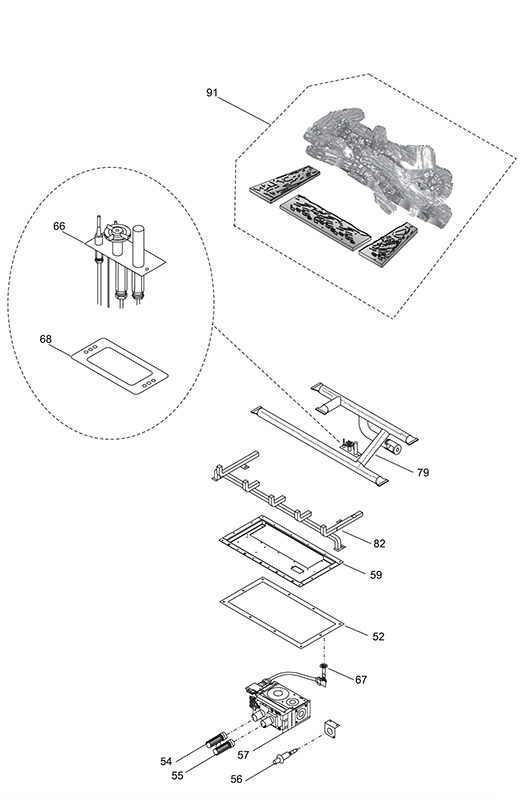 91

66

68

79

82

59

52

67

54

57

55

56