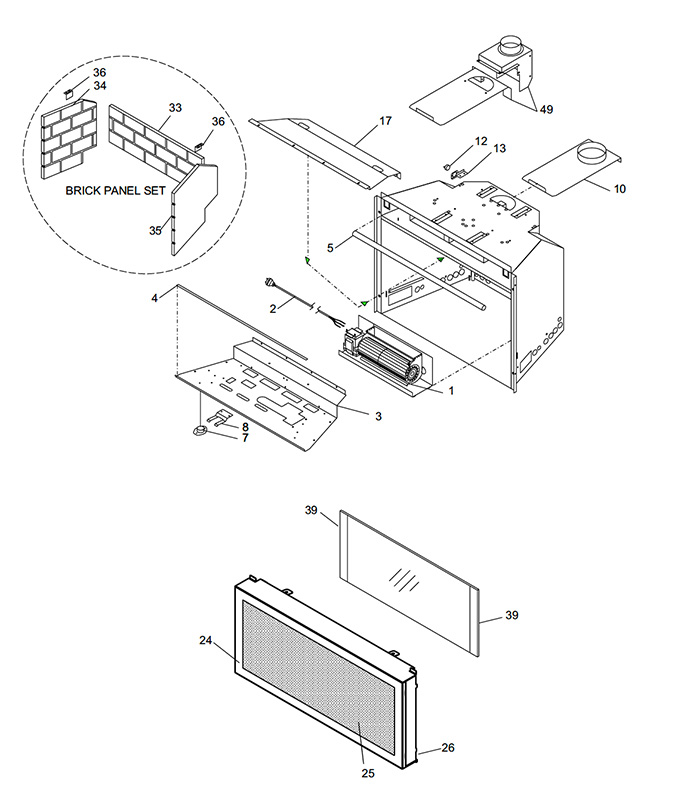 36
34
33
36
BRICK PANEL SET
35
17
49
12
13
10
5
4
2
1
3
8
7
39
39
24
25
26