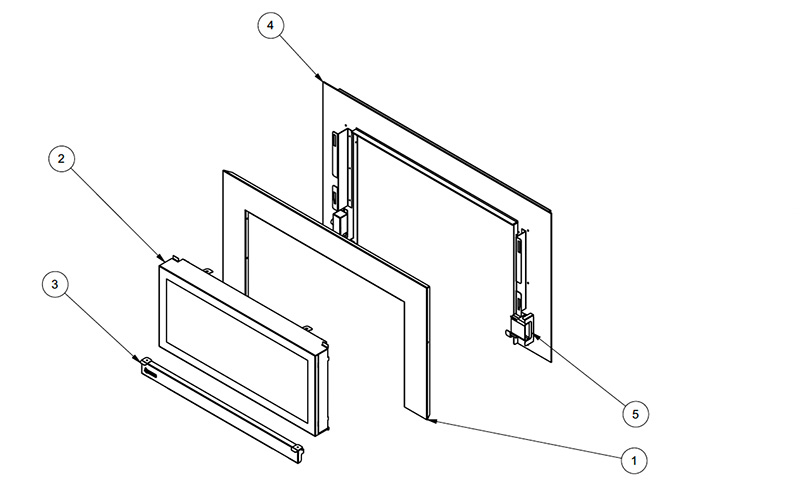 4
2
3
5
1