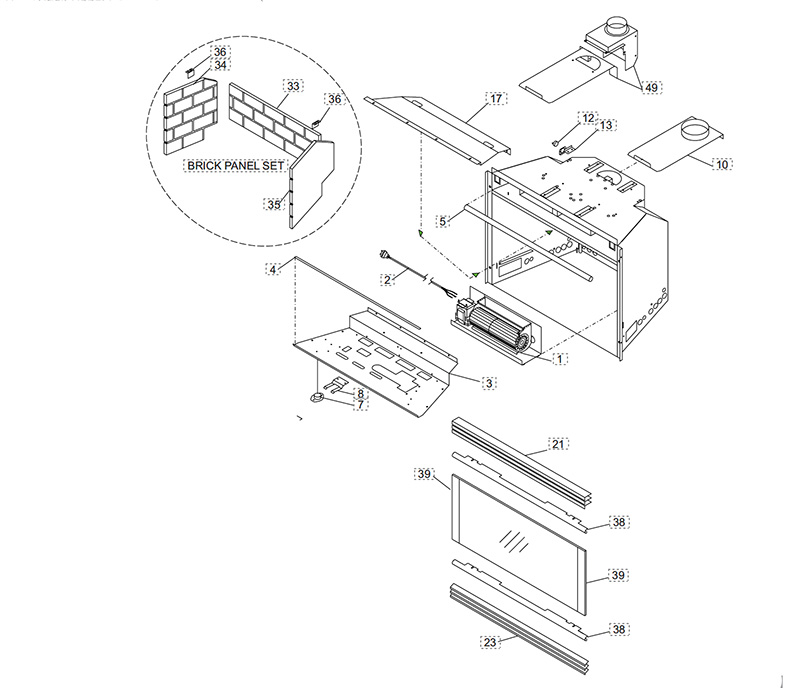 36
34
33
36
BRICK PANEL SET
35
17
49
12
13
10
5
4
2
1
3
8
7
21
39
38
39
38
23