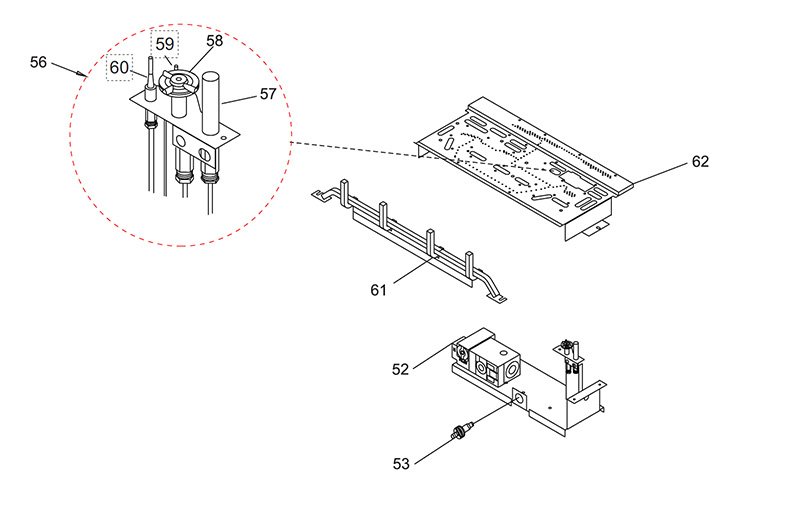 56
60
59
58
57
62
61
52
53