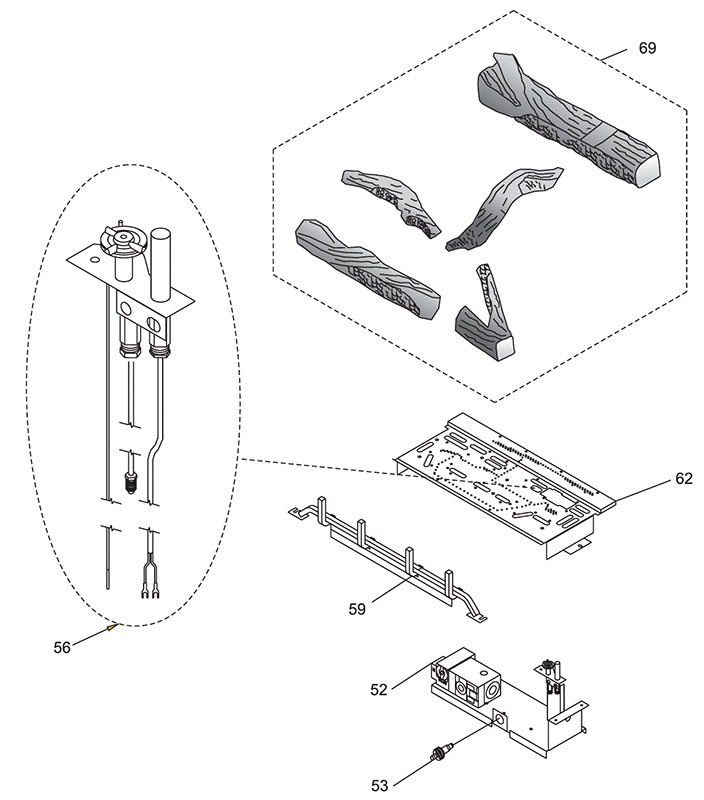 69

62

59

56

52

53