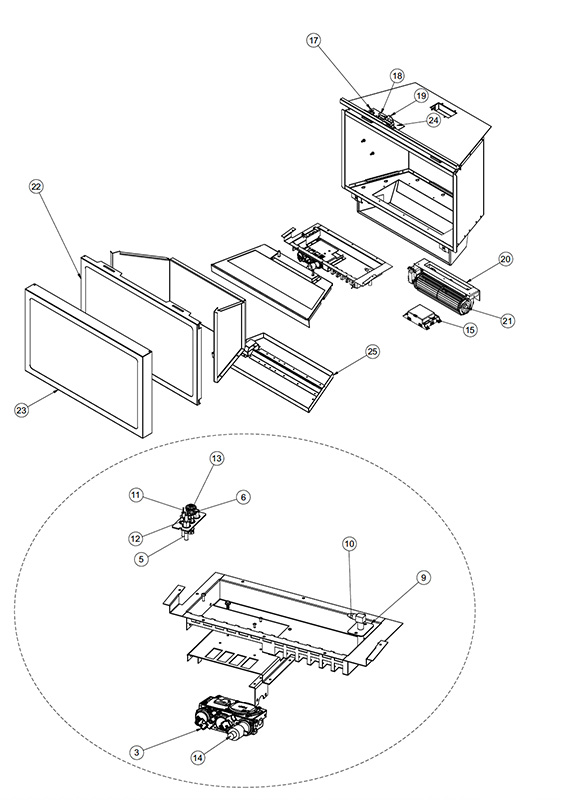 17
18
19
24
22
20
21
15
25
23
13
11
6
12
5
10
9
3
14