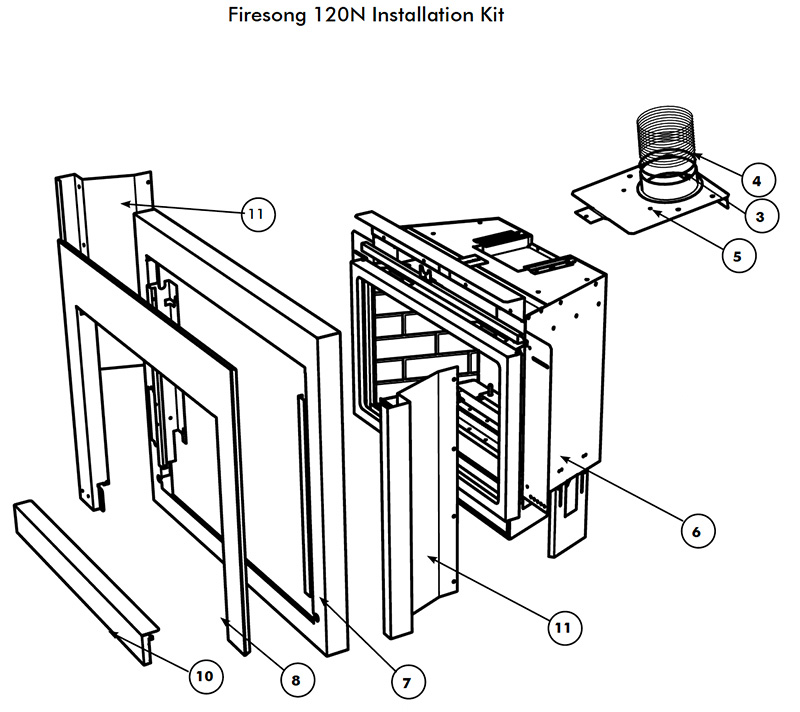 Firesong 120N Installation Kit

11
4
3
5
6
11
10
8
7