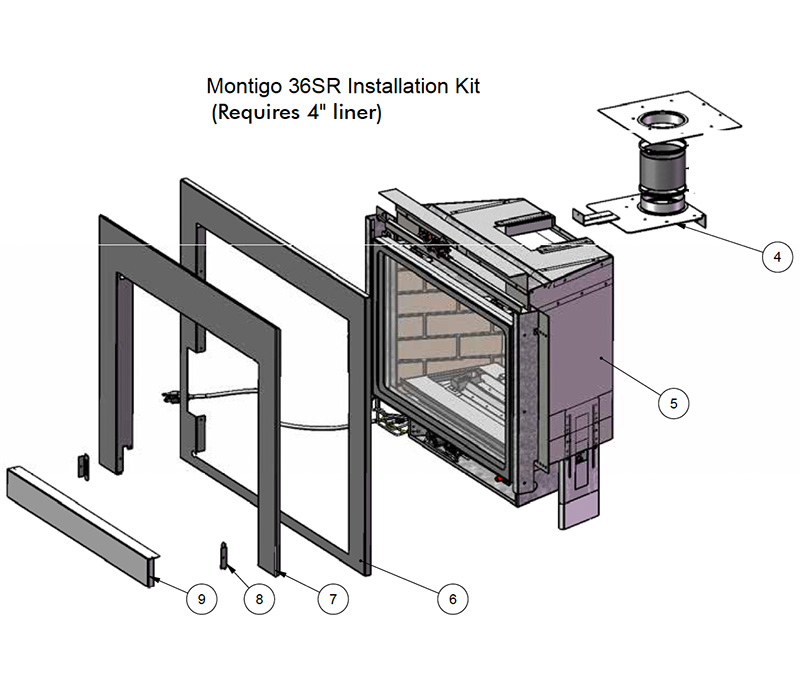 Montigo 36SR Installation Kit
(Requires 4" liner)

4

5

9

8

7

6