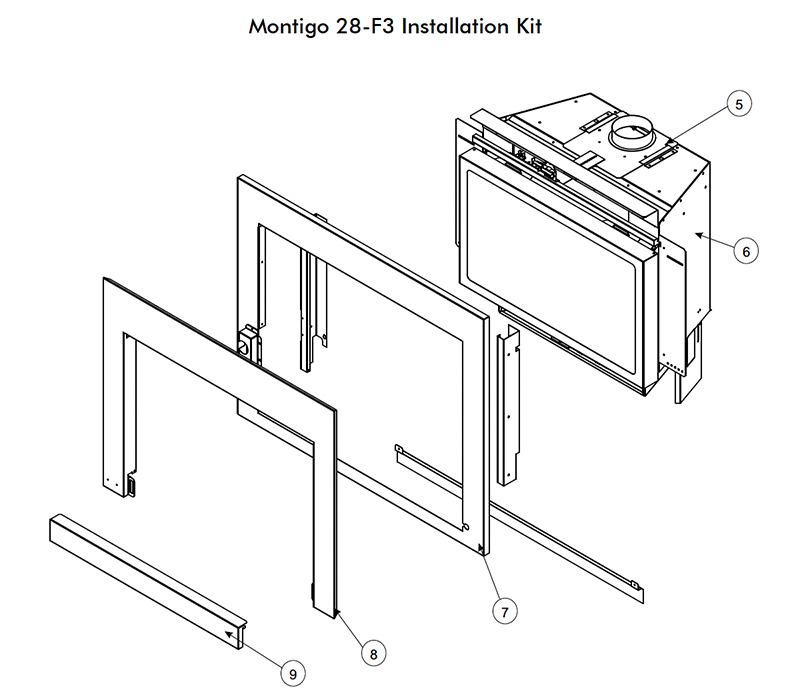 Montigo 28-F3 Installation Kit

5

6

7

8

9