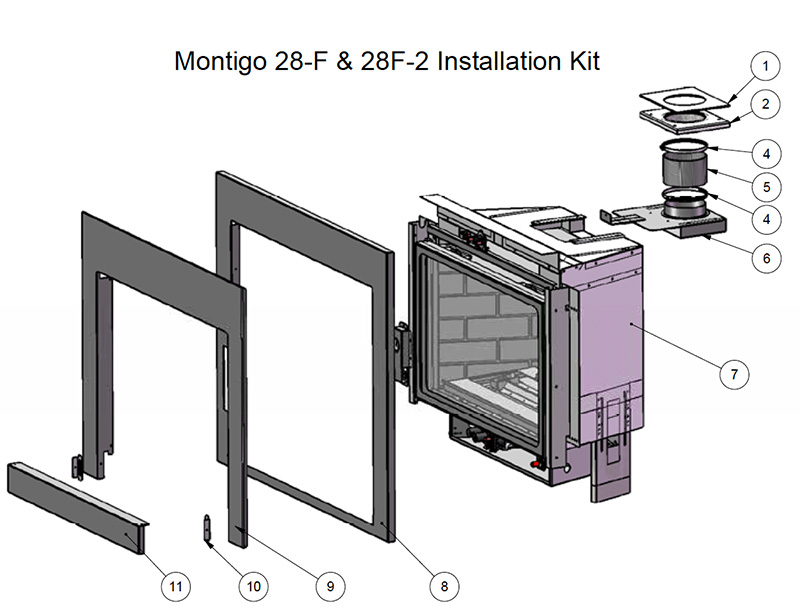 Montigo 28-F & 28F-2 Installation Kit

1
2
4
5
4
6
7
11
10
9
8