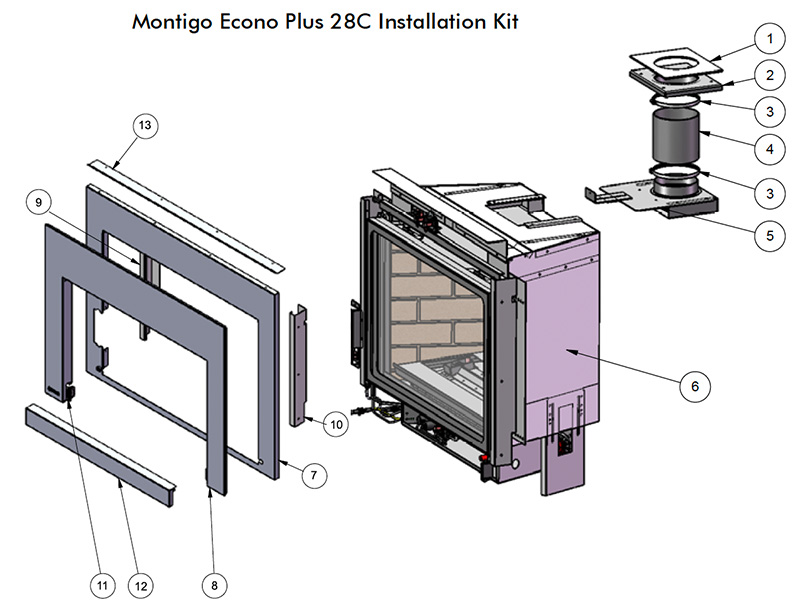 Montigo Econo Plus 28C Installation Kit

1
2
3
4
3
5
13
9
6
10
7
11
12
8