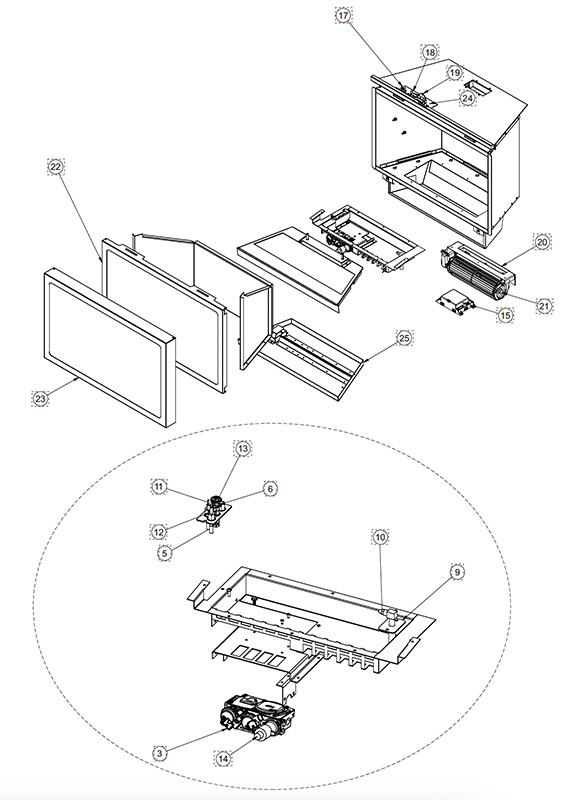 17
18
19
24
22
20
21
15
25
23
13
11
6
12
5
10
9
3
14