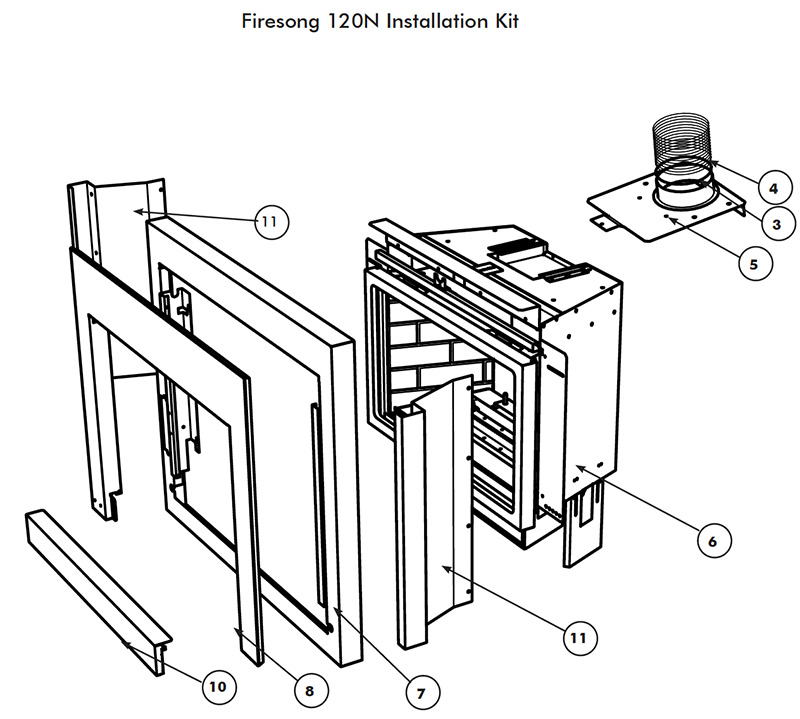 Firesong 120N Installation Kit

11

4

3

5

6

11

10

8

7