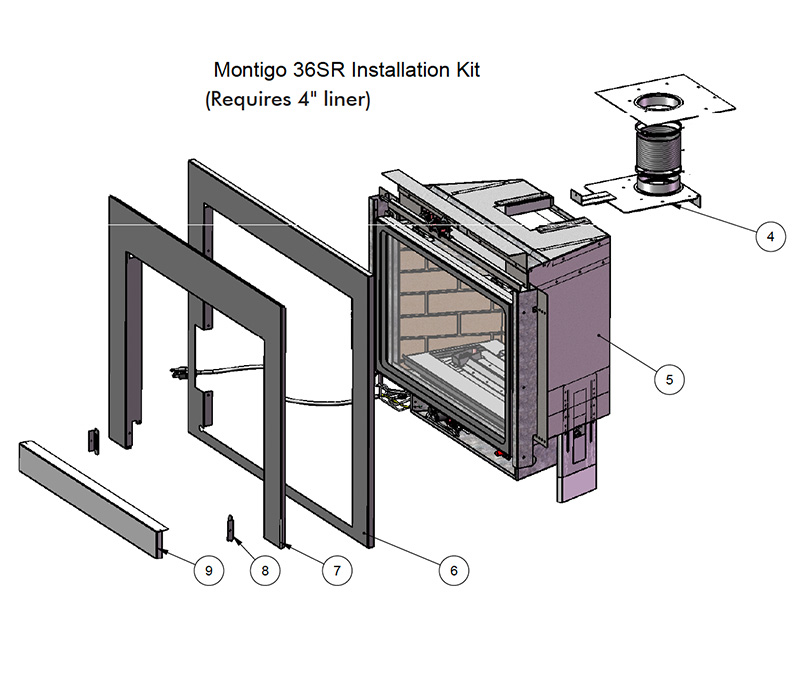 Montigo 36SR Installation Kit
(Requires 4" liner)

4

5

9

8

7

6