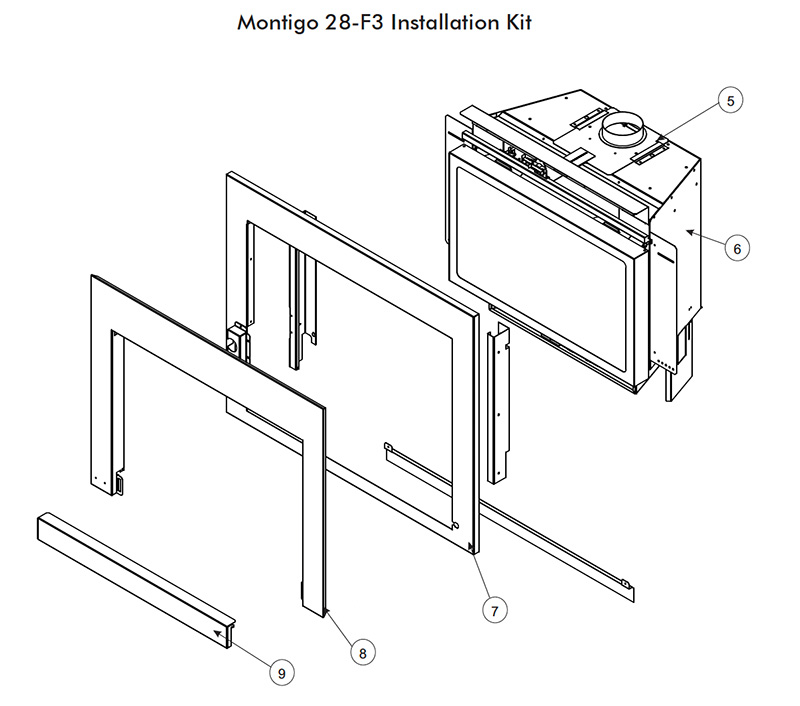 Montigo 28-F3 Installation Kit

5

6

7

8

9