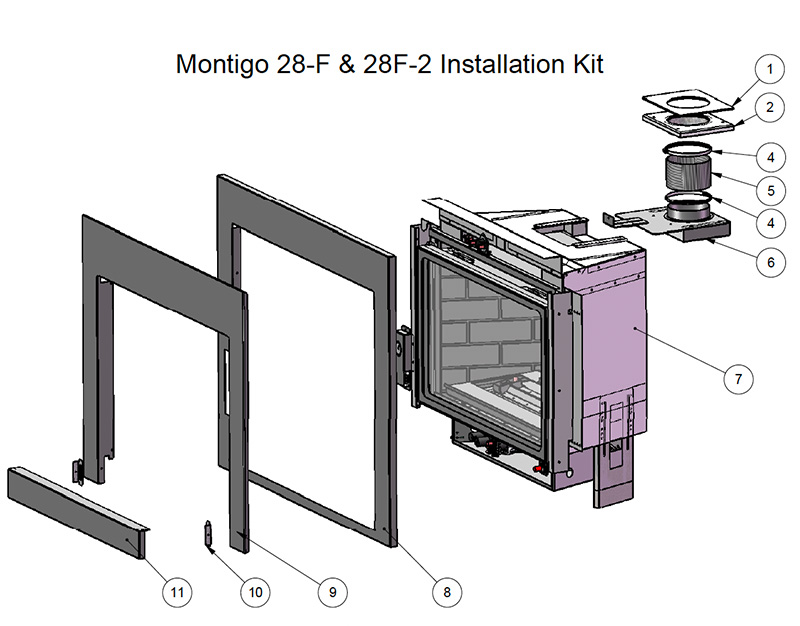 Montigo 28-F & 28F-2 Installation Kit

1
2
4
5
4
6
7
11
10
9
8