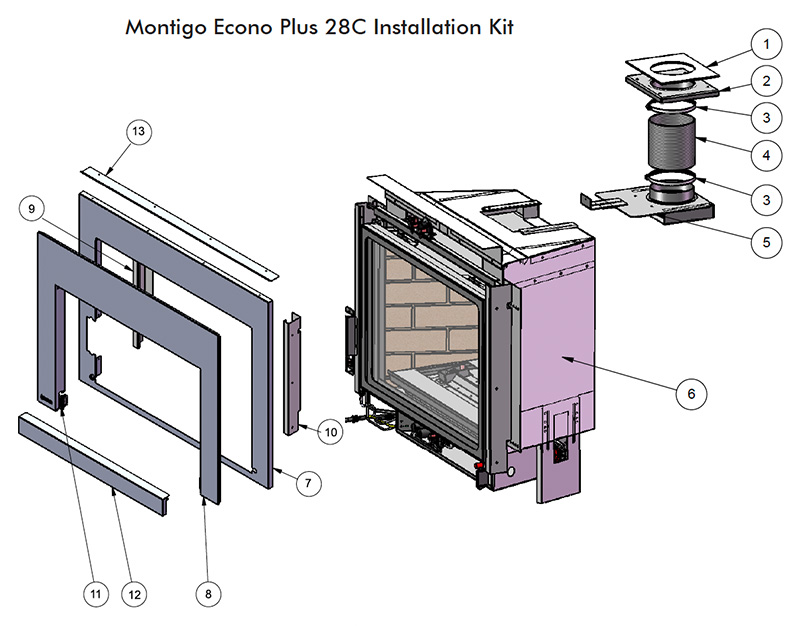 Montigo Econo Plus 28C Installation Kit

1
2
3
4
3
5
13
9
6
10
7
11
12
8