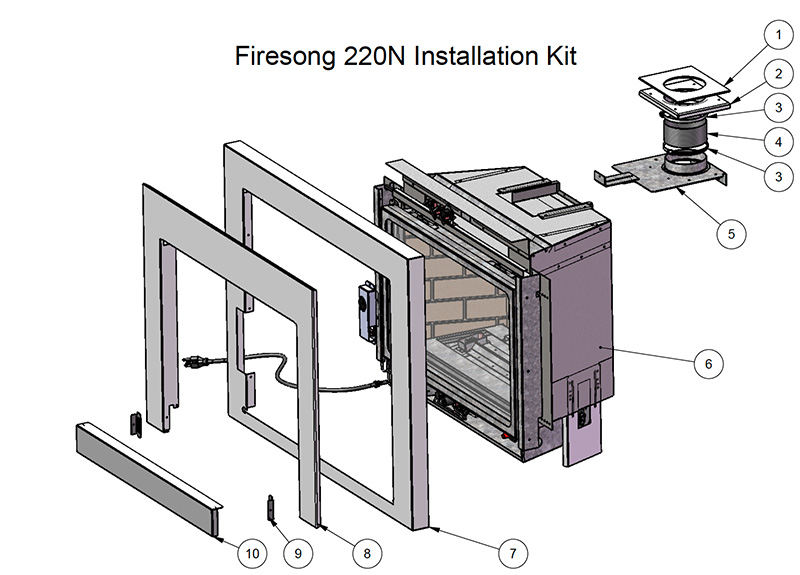 Firesong 220N Installation Kit

1
2
3
4
3
5
6
10
9
8
7