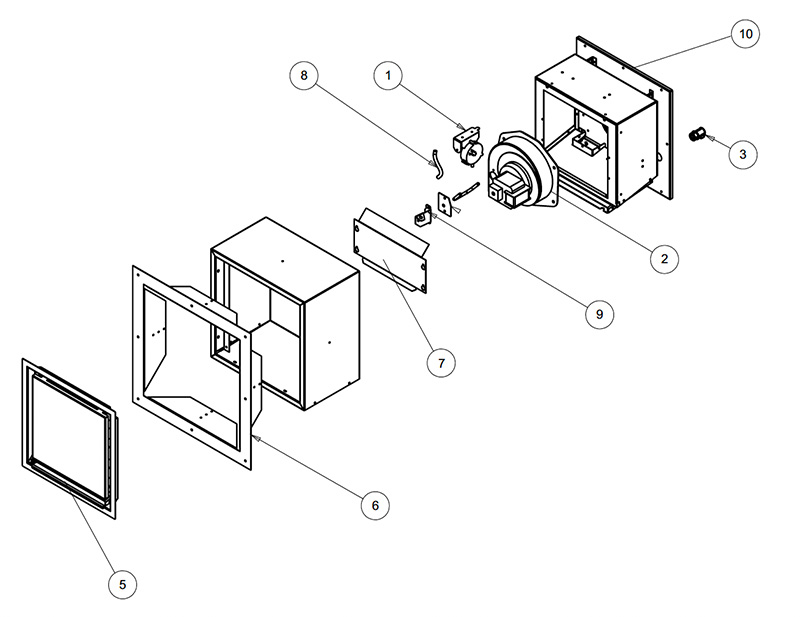 10
8
1
3
2
9
7
6
5