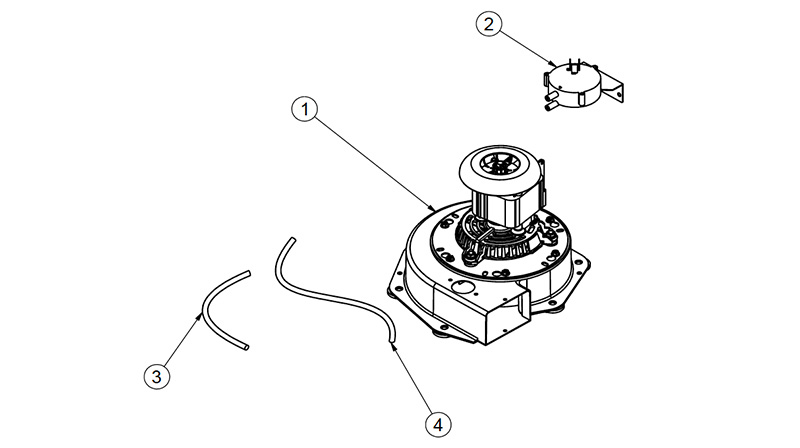 2
1
3
4