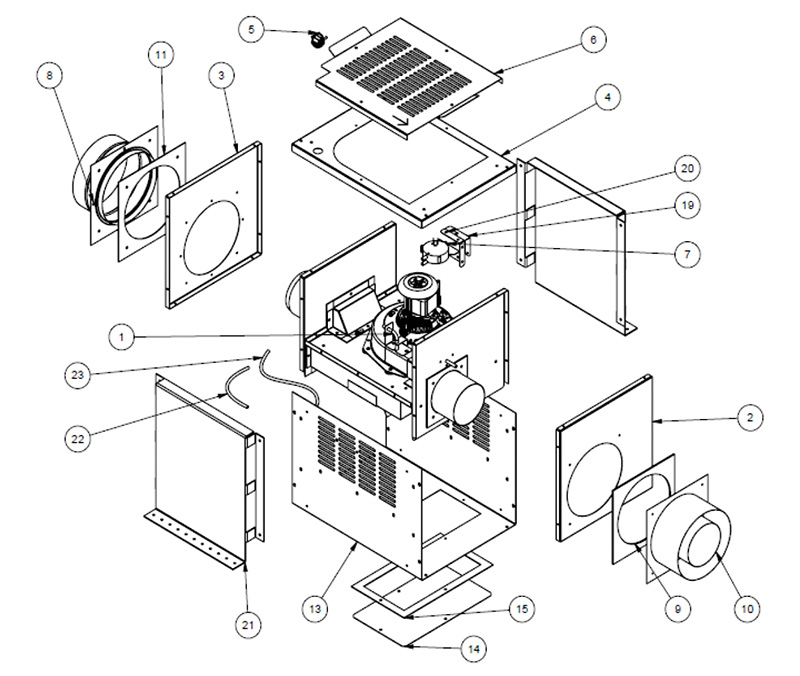 5
6
8
11
3
4
20
19
7
1
23
22
2
21
13
15
14
9
10