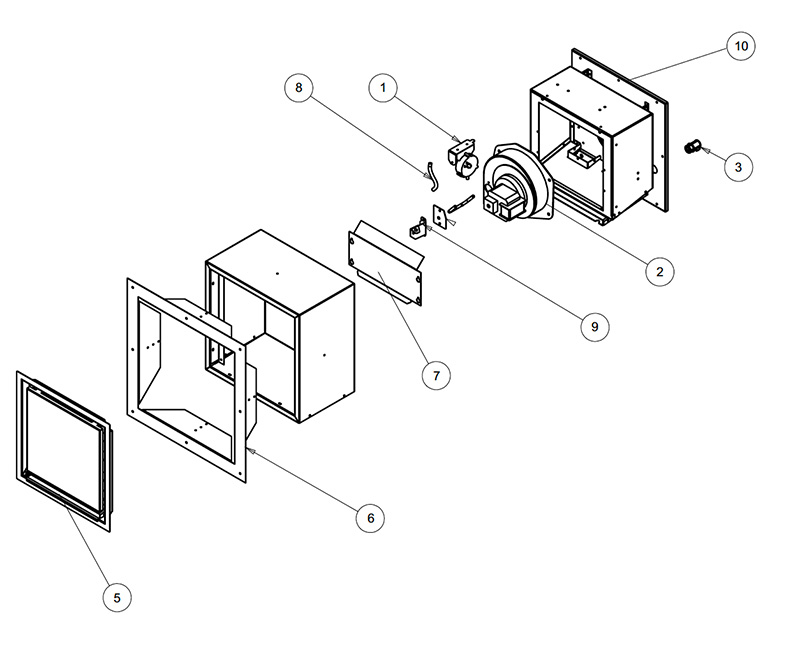 10
8
1
3
2
9
7
6
5