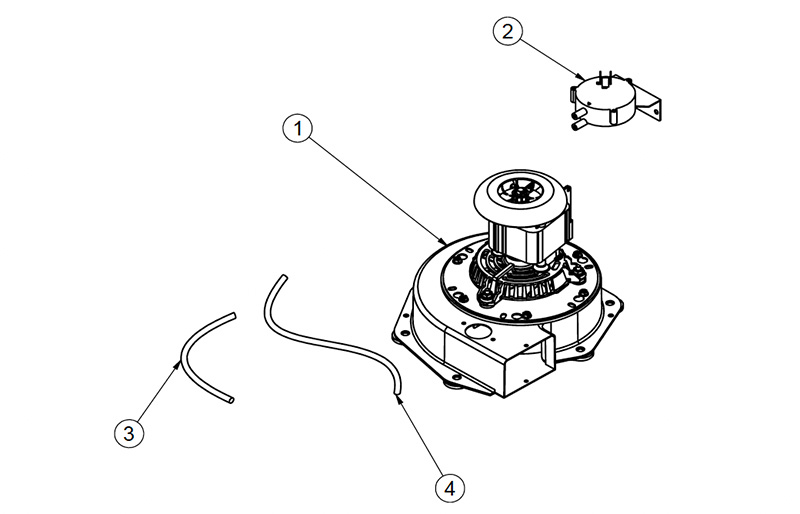 2
1
3
4