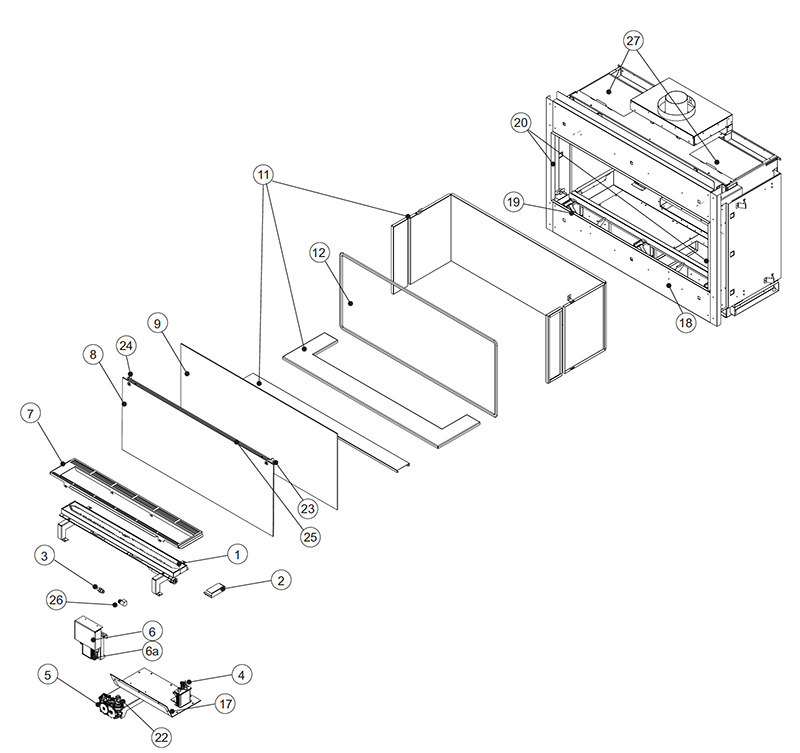 27
20
19
18
11
12
9
24
8
7
23
25
1
3
2
26
6
6a
4
5
17
22