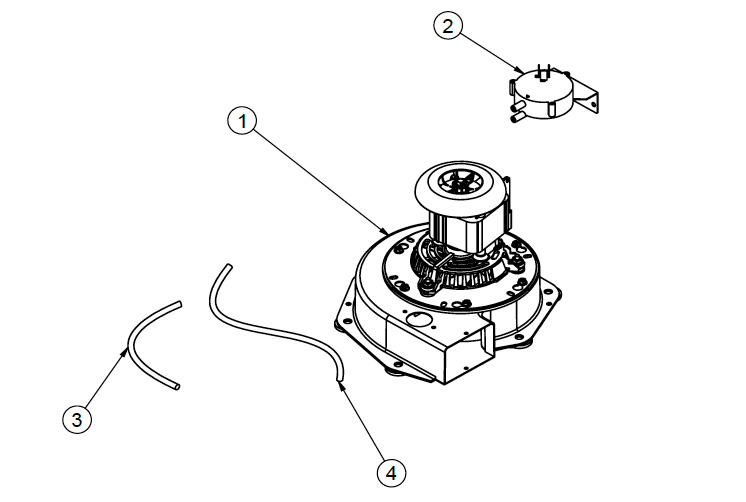 2
1
3
4