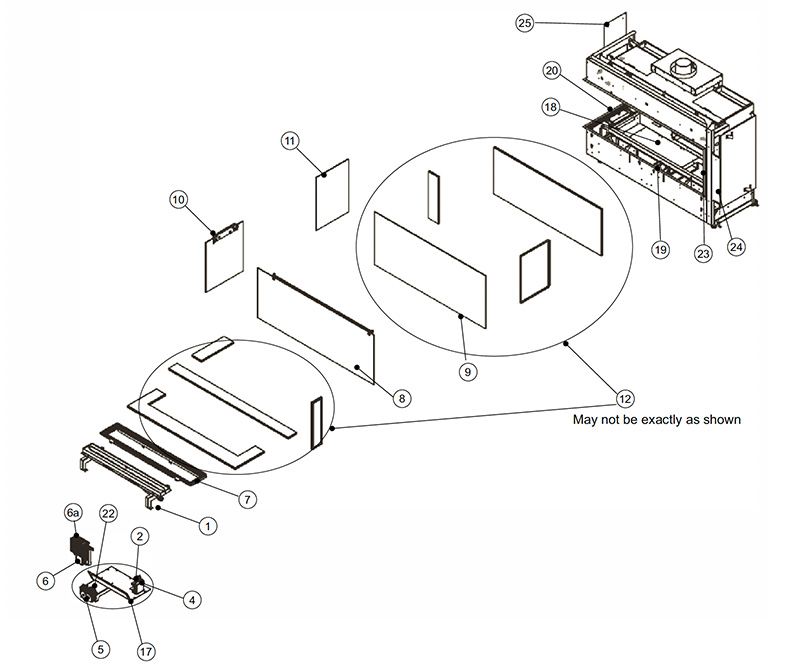 25
20
18
11
10
19
23
24
9
8
12
May not be exactly as shown
7
1
6a
22
2
6
4
5
17