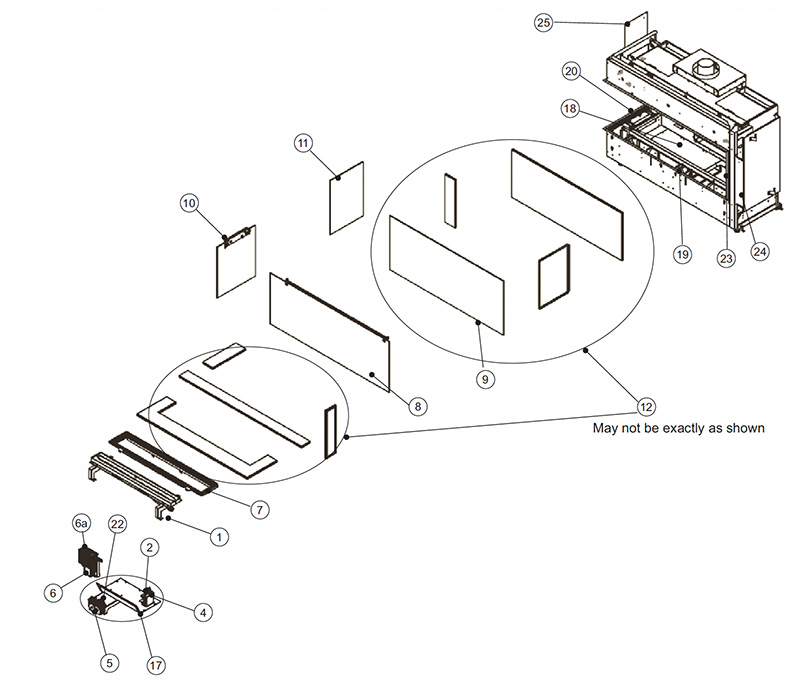 25
20
18
11
10
19
23
24
9
8
12
May not be exactly as shown
7
1
6a
22
2
6
4
5
17