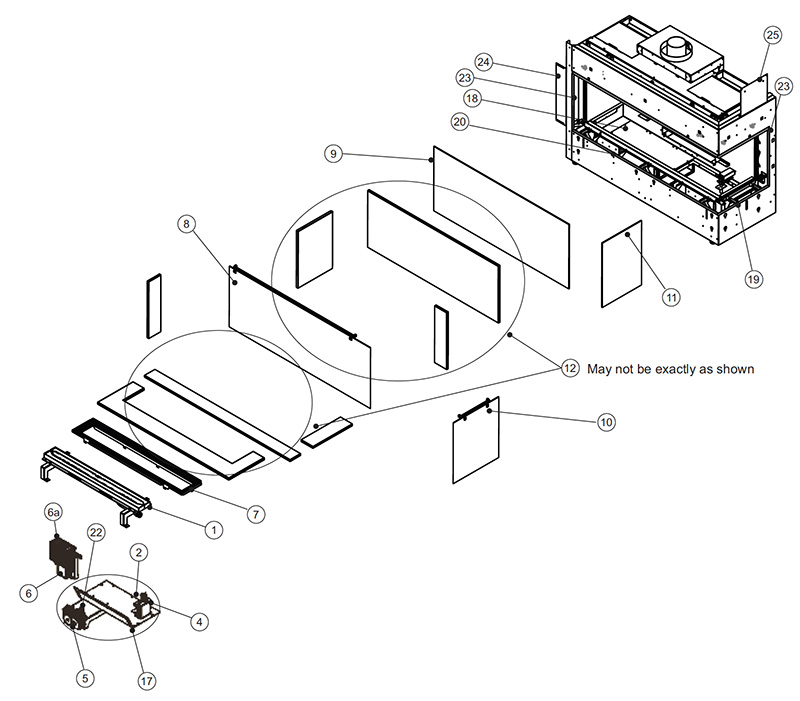 25
24
23
23
18
20
9
8
11
19
12 May not be exactly as shown
10
7
1
6a
22
2
6
4
5
17