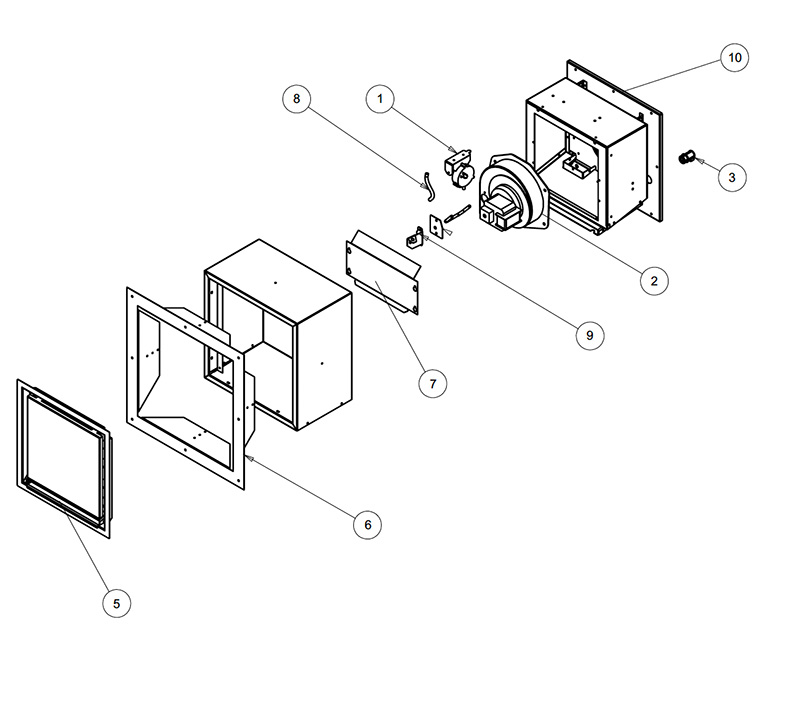 10
8
1
3
2
9
7
6
5