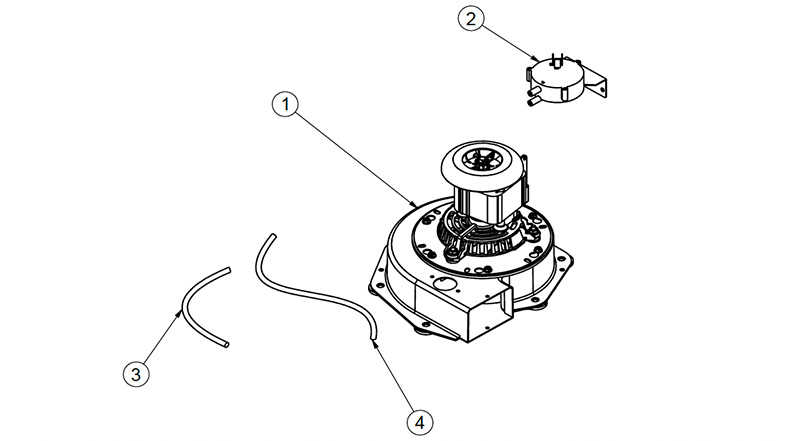 2

1

3

4