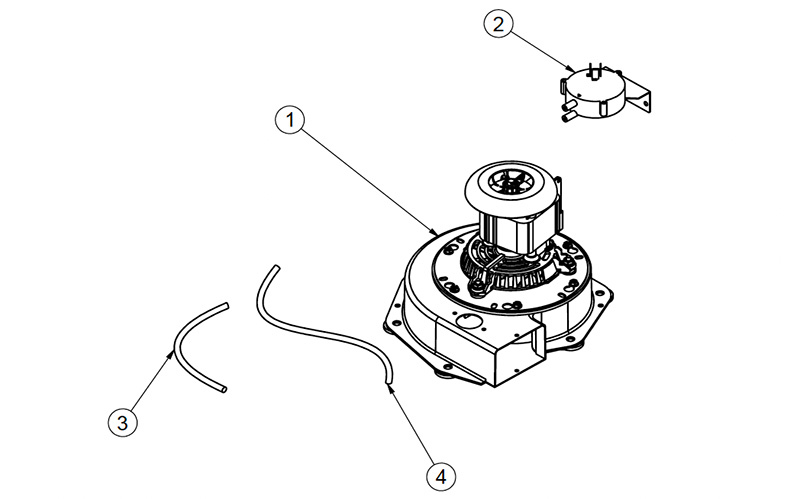 2
1
3
4