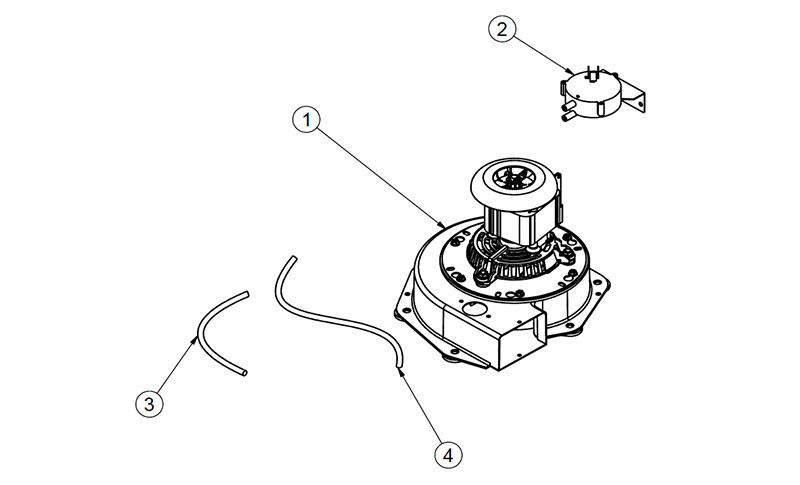 2

1

3

4