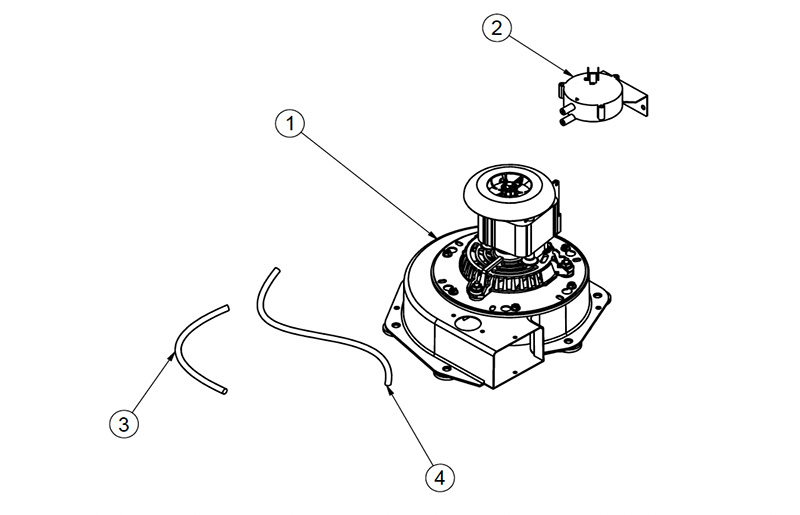 2

1

3

4