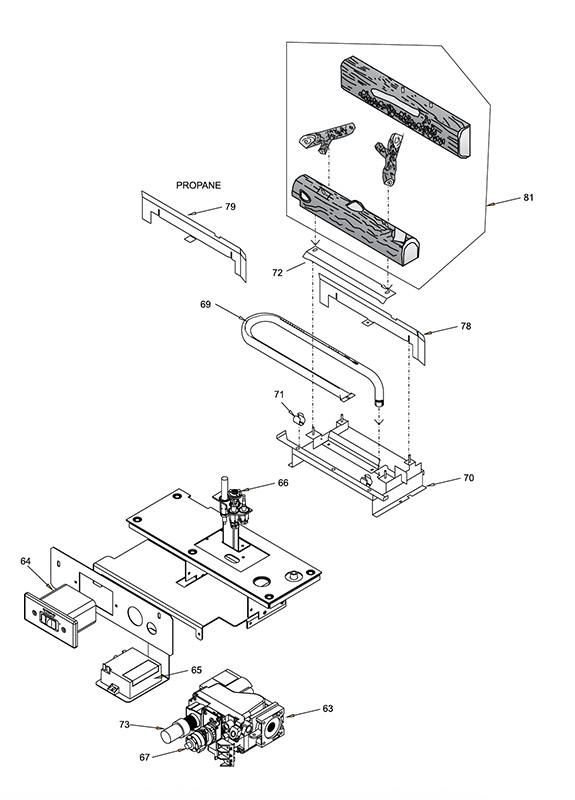 PROPANE

79

81

72

69

78

71

70

66

64

65

63

73

67