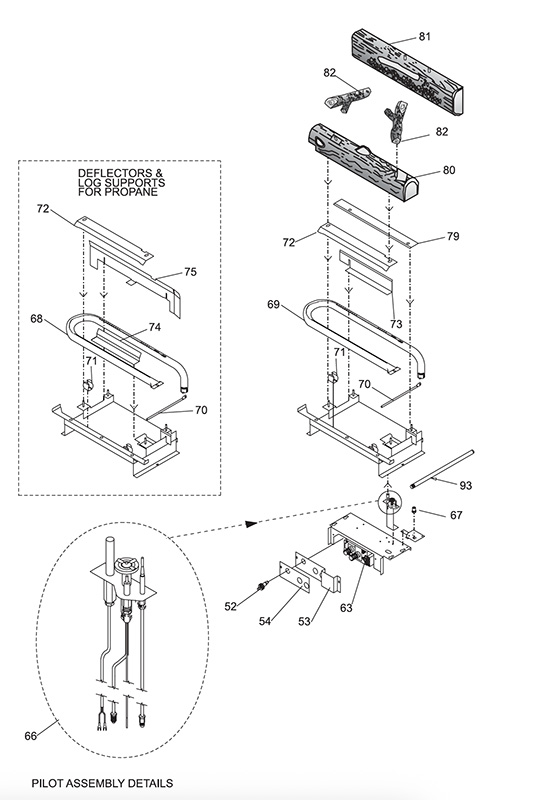 81

82

82

80

DEFLECTORS & LOG SUPPORTS FOR PROPANE

72

75

68

74

71

70

72

79

73

69

71

70

93

67

52

54

53

63

66

PILOT ASSEMBLY DETAILS