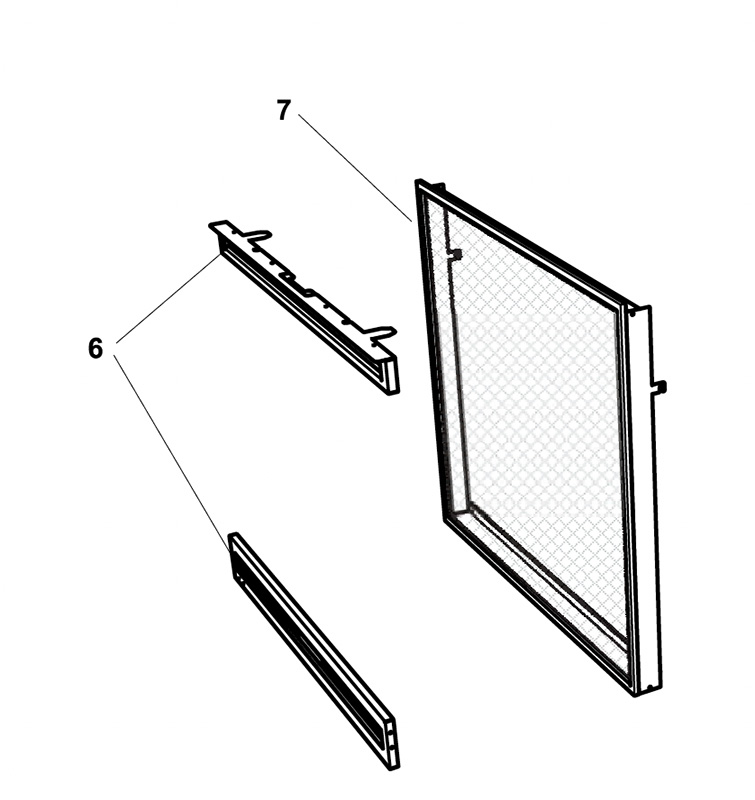 7

6