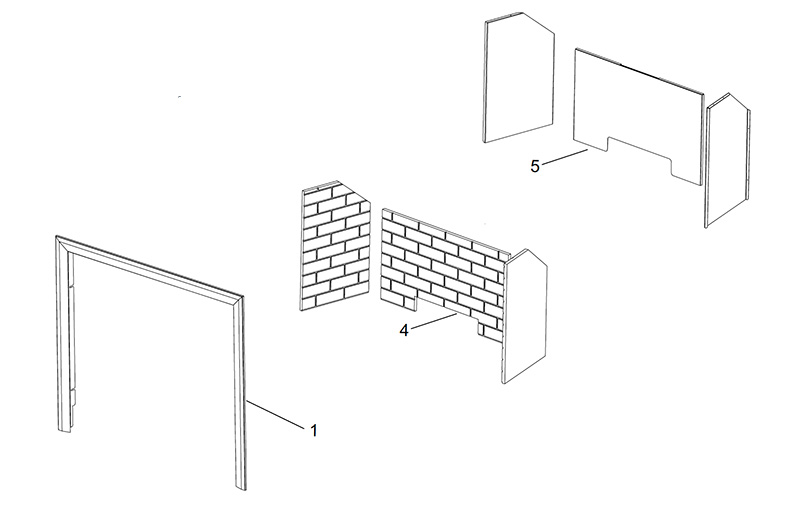 5
4
1