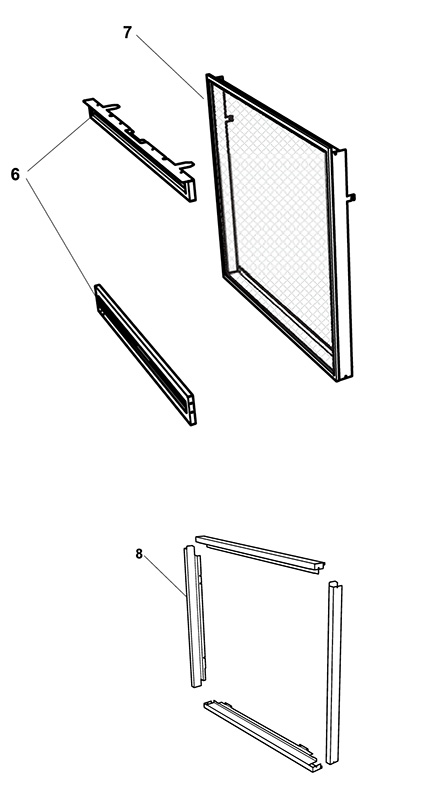 7

6

8