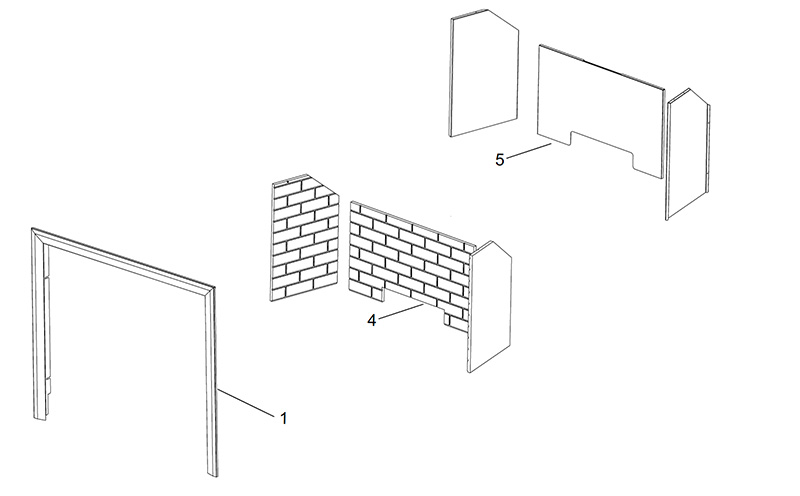 5

4

1