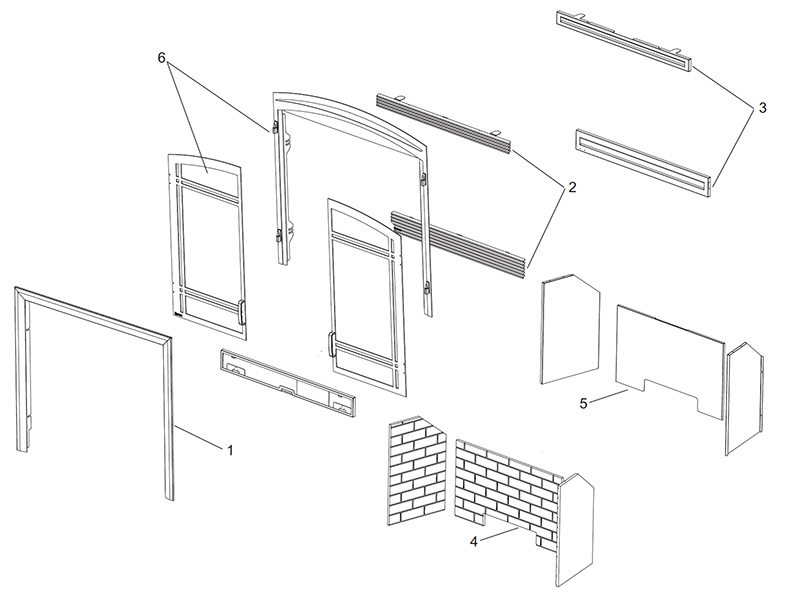 6
3
2
5
1
4