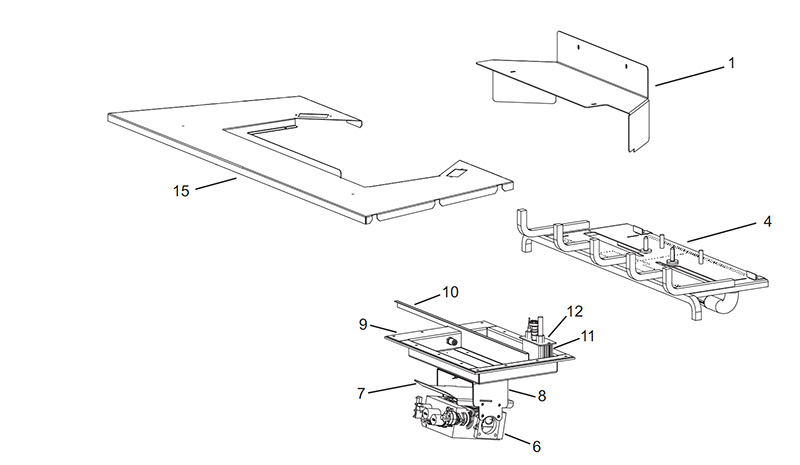 1
15
4
10
12
9
11
7
8
6