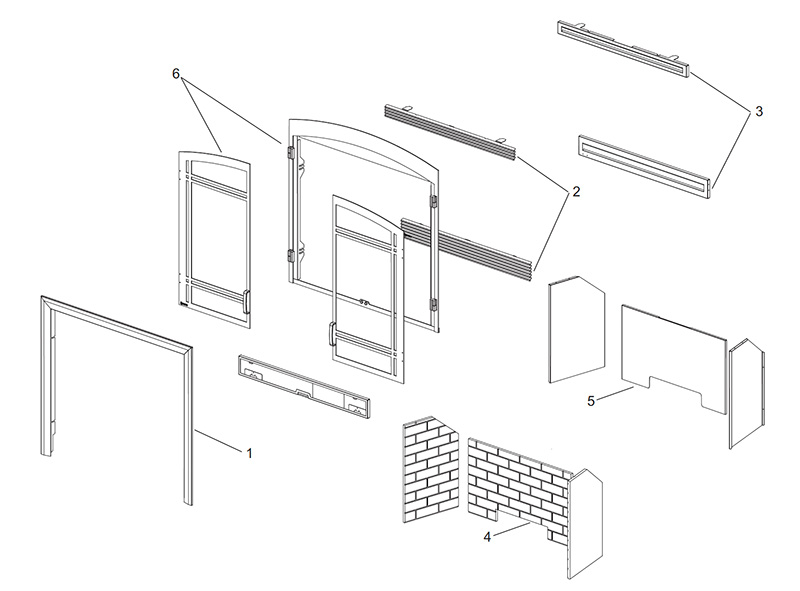 6
3
2
5
1
4